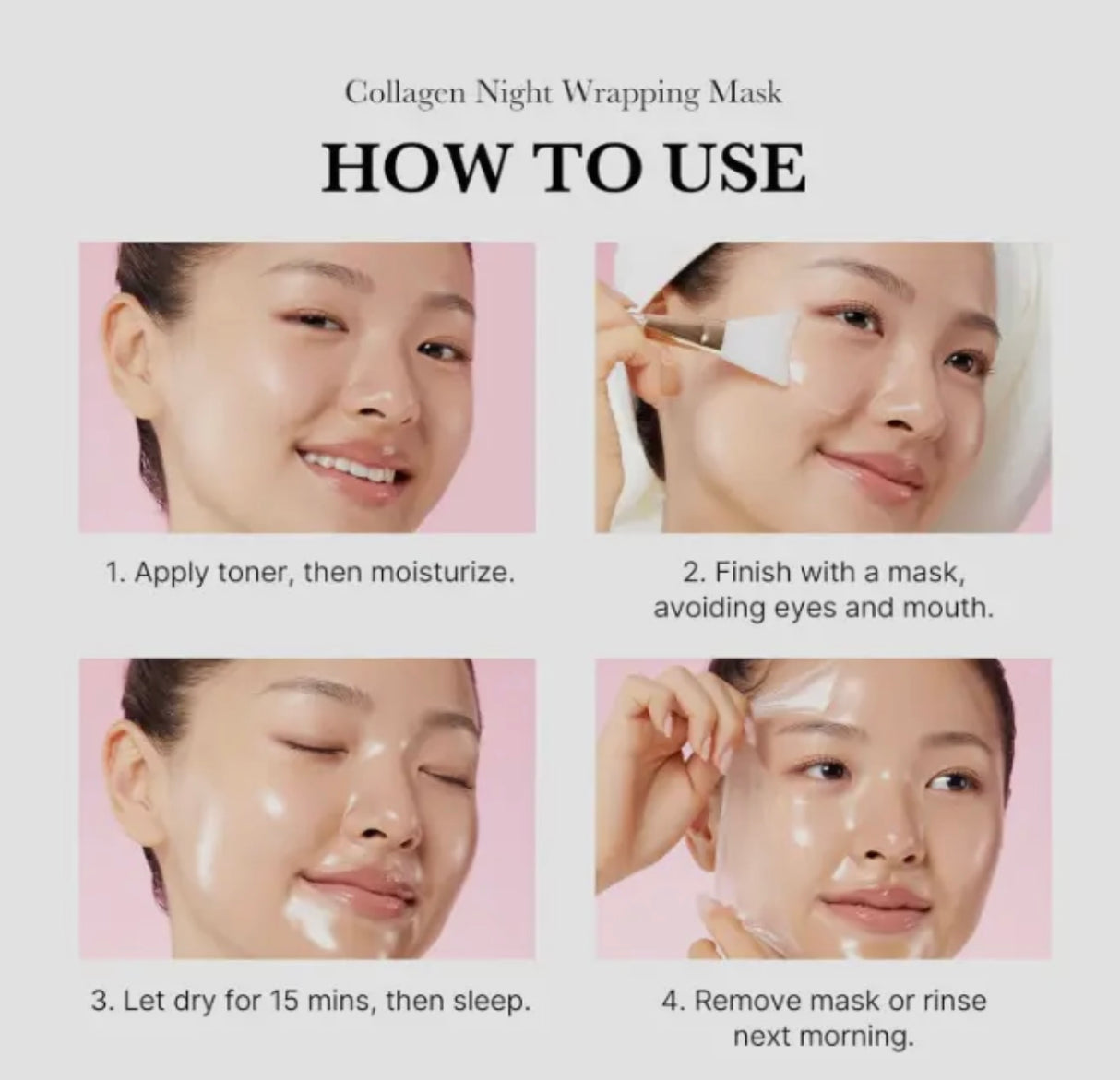 Collagen Night Wrapping Mask

HOW TO USE

1. Apply toner, then moisturize.

2. Finish with a mask, avoiding eyes and mouth.

3. Let dry for 15 mins, then sleep.

4. Remove mask or rinse next morning.