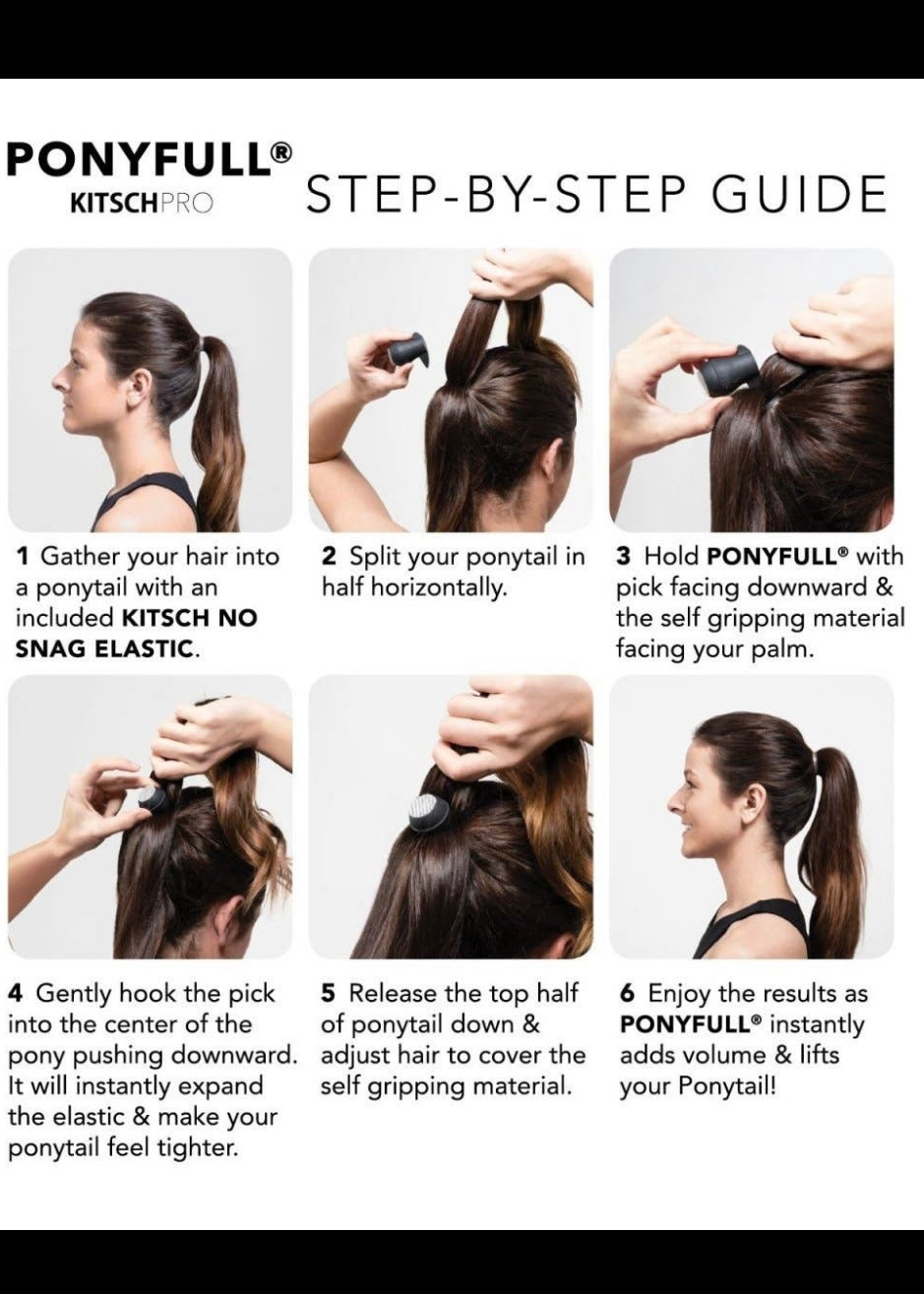 PONYFULL®
KITSCHPRO

STEP-BY-STEP GUIDE

1 Gather your hair into a ponytail with an included KITSCH NO SNAG ELASTIC.

2 Split your ponytail in half horizontally.

3 Hold PONYFULL® with pick facing downward & the self gripping material facing your palm.

4 Gently hook the pick into the center of the pony pushing downward. It will instantly expand the elastic & make your ponytail feel tighter.

5 Release the top half of ponytail down & adjust hair to cover the self gripping material.

6 Enjoy the results as PONYFULL® instantly adds volume & lifts your Ponytail!