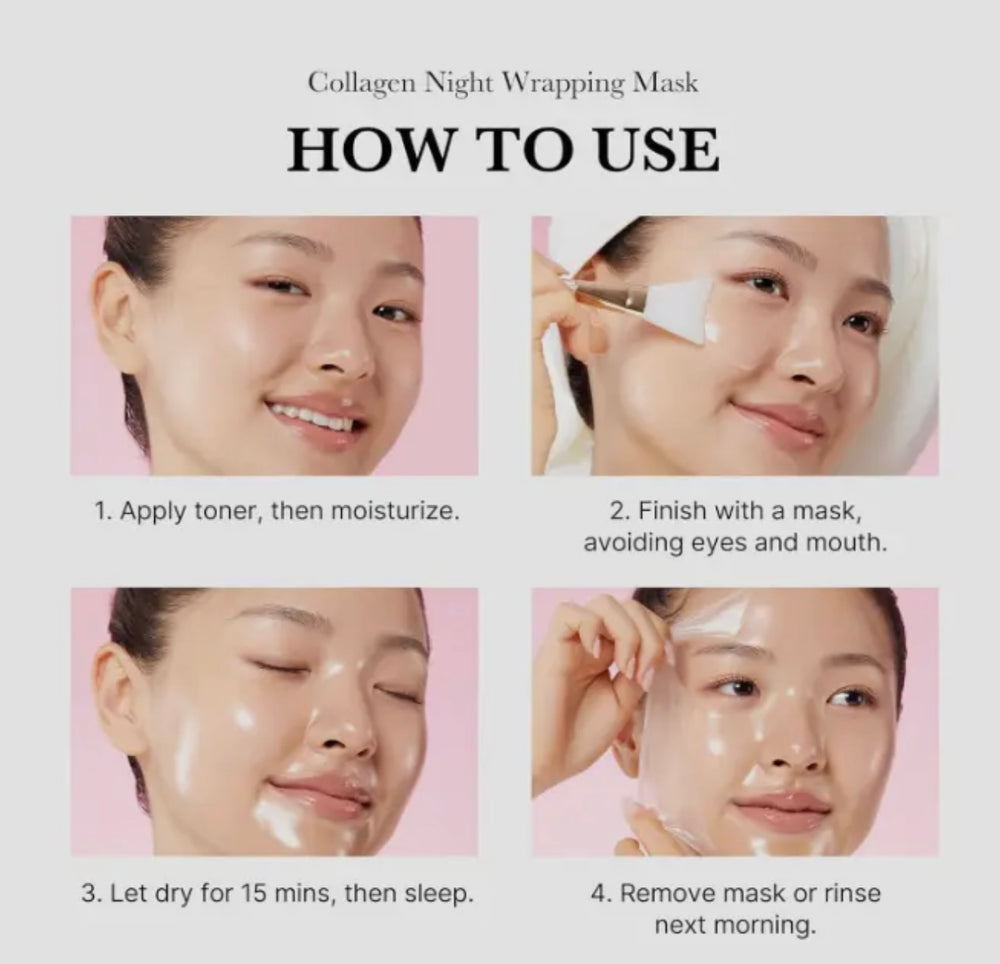 Collagen Night Wrapping Mask

HOW TO USE

1. Apply toner, then moisturize.

2. Finish with a mask, avoiding eyes and mouth.

3. Let dry for 15 mins, then sleep.

4. Remove mask or rinse next morning.